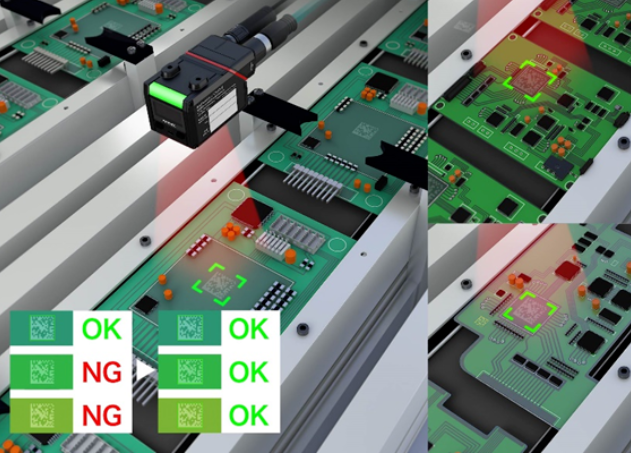 OK
NG
NG
OK
OK
OK